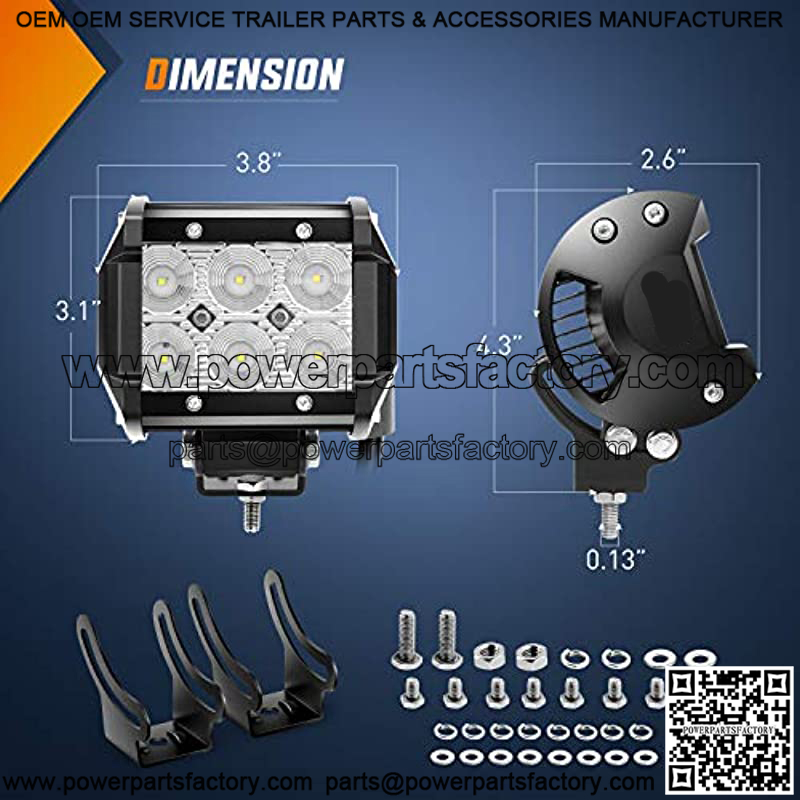 OEM OEM SERVICE TRAILER PARTS & ACCESSORIES MANUFACTURER

DIMENSION

3.8"

2.6"

3.1"

4.3"

www.powerpartsfactory.com

parts@powerpartsfactory.com

0.13"

POWERPARTSFACTORY

www.powerpartsfactory.com parts@powerpartsfactory.com